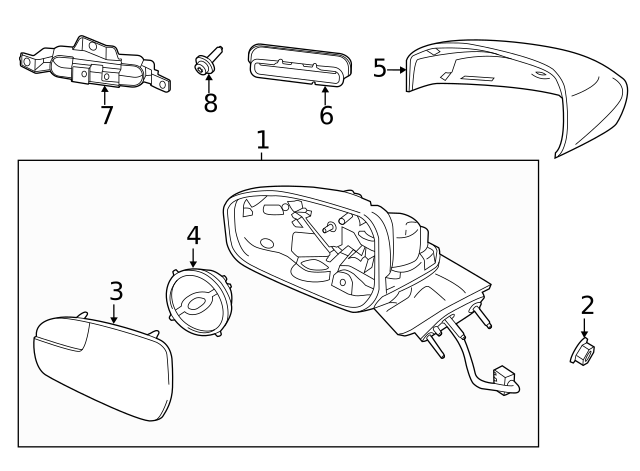 7
8
6
5
1
4
3
2